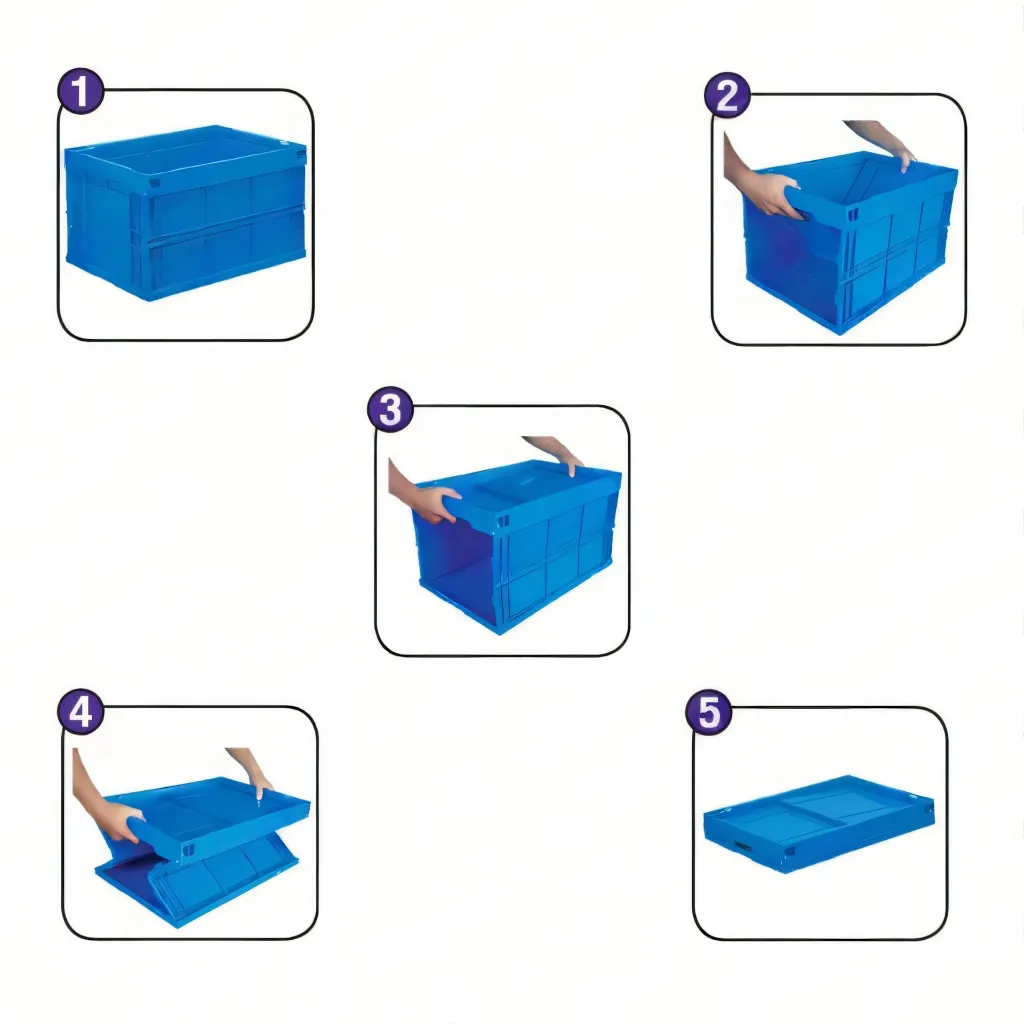 1

2

3

4

5